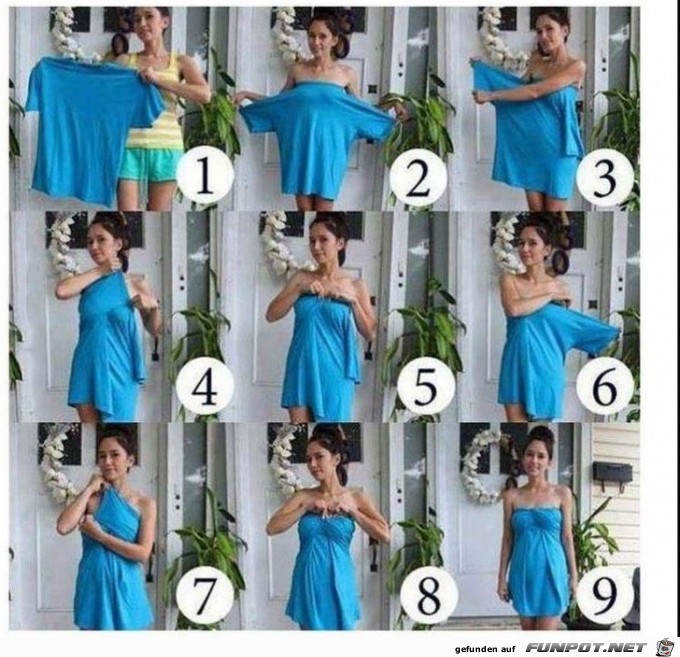 1
2
3
4
5
6
7
8
9

gefunden auf FUNPOT.NET